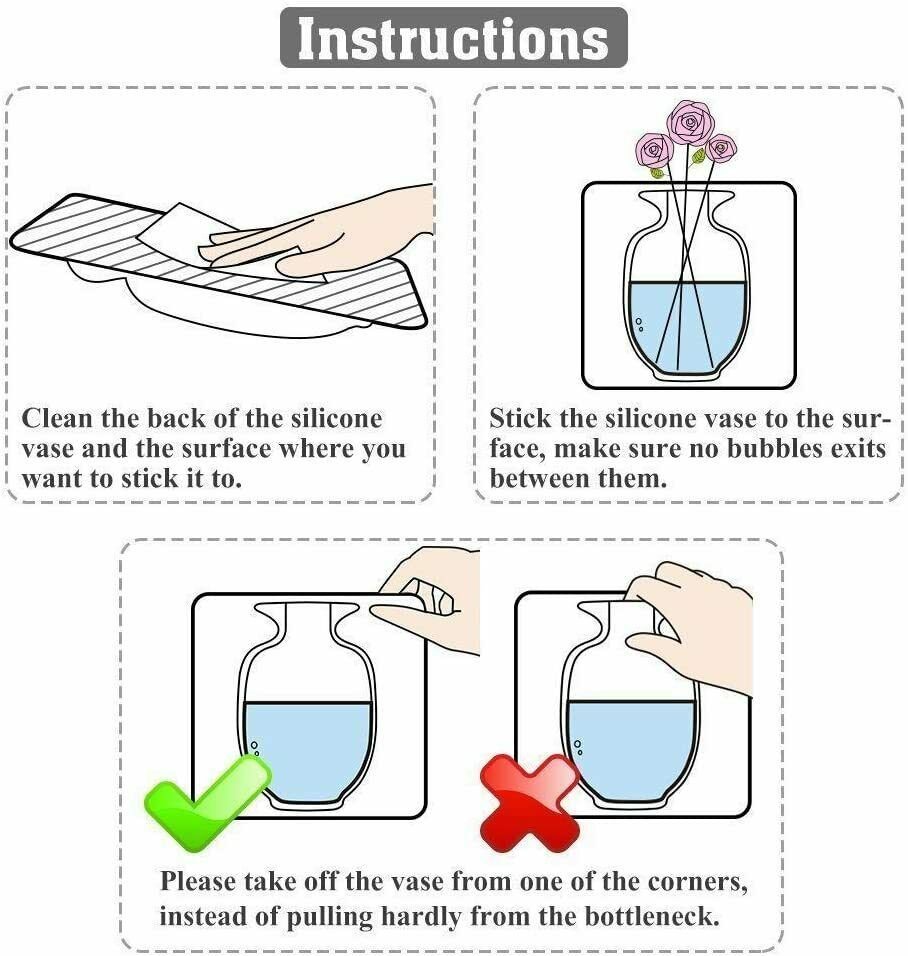 Instructions

Clean the back of the silicone vase and the surface where you want to stick it to.

Stick the silicone vase to the surface, make sure no bubbles exits between them.

Please take off the vase from one of the corners, instead of pulling hardly from the bottleneck.